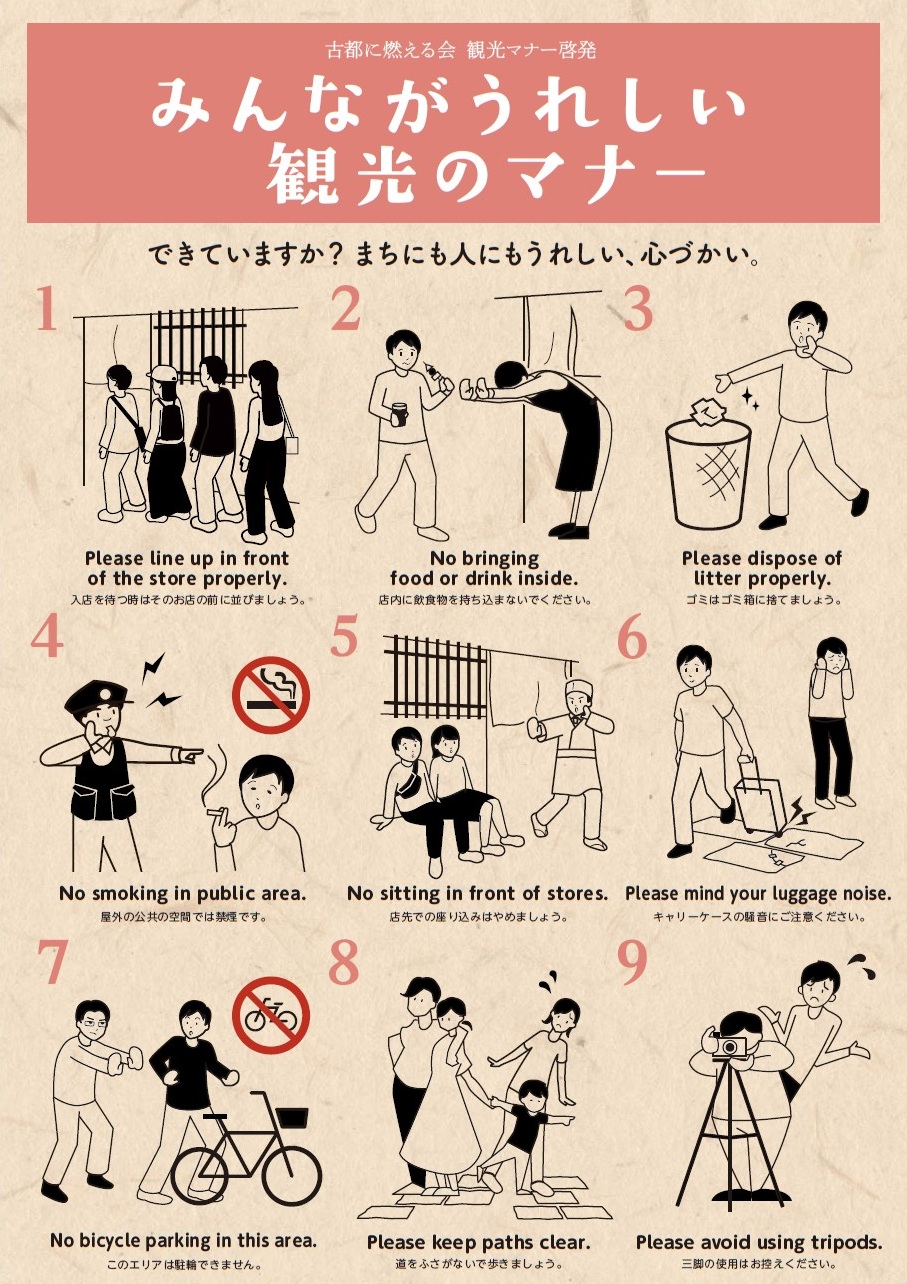 古都に燃える会 観光マナー啓発

みんながうれしい
観光のマナー

できていますか？まちにも人にもうれしい、心づかい。

1
Please line up in front of the store properly.
入店を待つ時はそのお店の前に並びましょう。

2
No bringing food or drink inside.
店内に飲食物を持ち込まないでください。

3
Please dispose of litter properly.
ゴミはゴミ箱に捨てましょう。

4
No smoking in public area.
屋外の公共の空間では禁煙です。

5
No sitting in front of stores.
店先での座り込みはやめましょう。

6
Please mind your luggage noise.
キャリーケースの騒音にご注意ください。

7
No bicycle parking in this area.
このエリアは駐輪できません。

8
Please keep paths clear.
道をふさがないで歩きましょう。

9
Please avoid using tripods.
三脚の使用はお控えください。